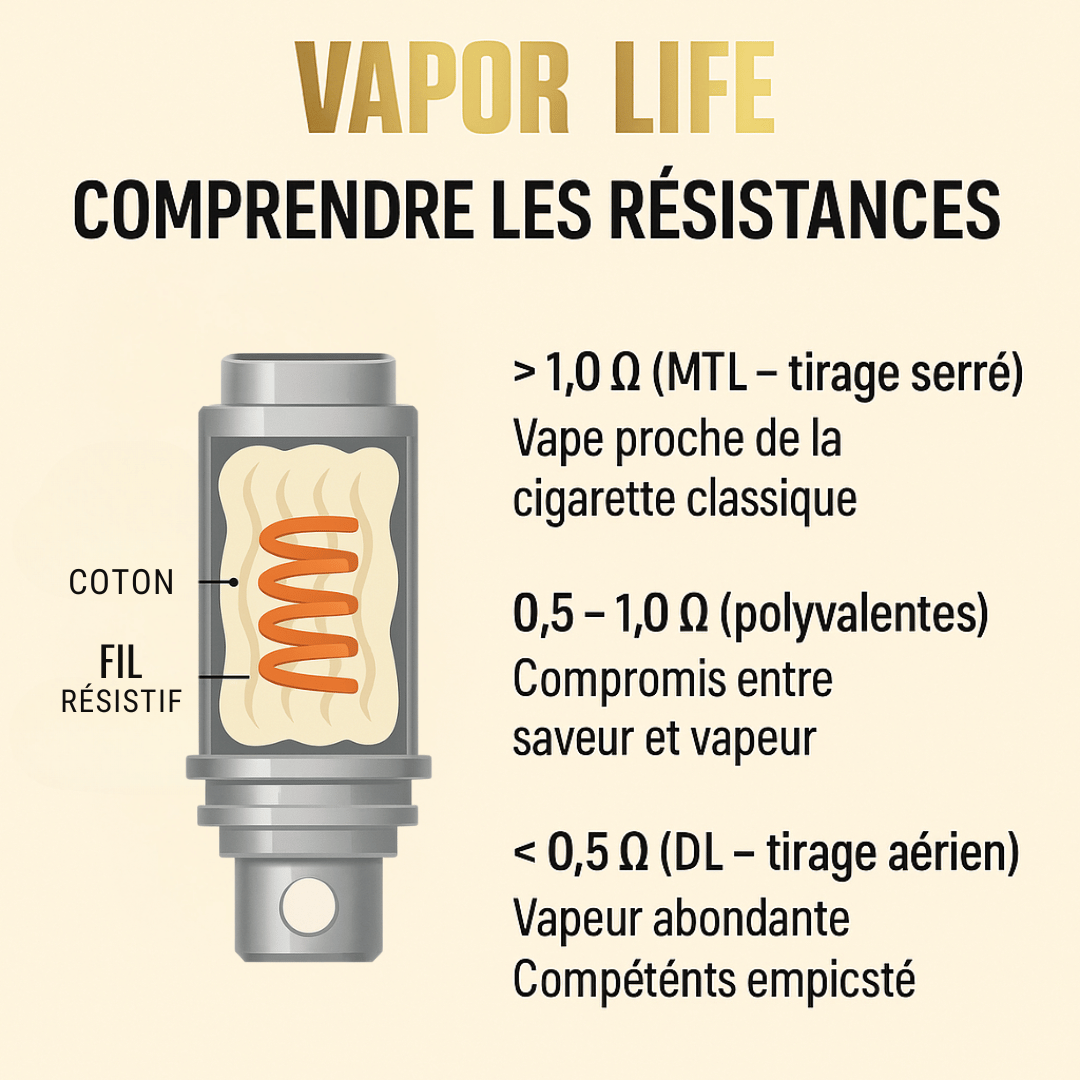 VAPOR LIFE

COMPRENDRE LES RÉSISTANCES

COTON

FIL
RÉSISTIF

> 1,0 Ω (MTL – tirage serré)
Vape proche de la cigarette classique

0,5 – 1,0 Ω (polyvalentes)
Compromis entre saveur et vapeur

< 0,5 Ω (DL – tirage aérien)
Vapeur abondante
Compéténts empicsté